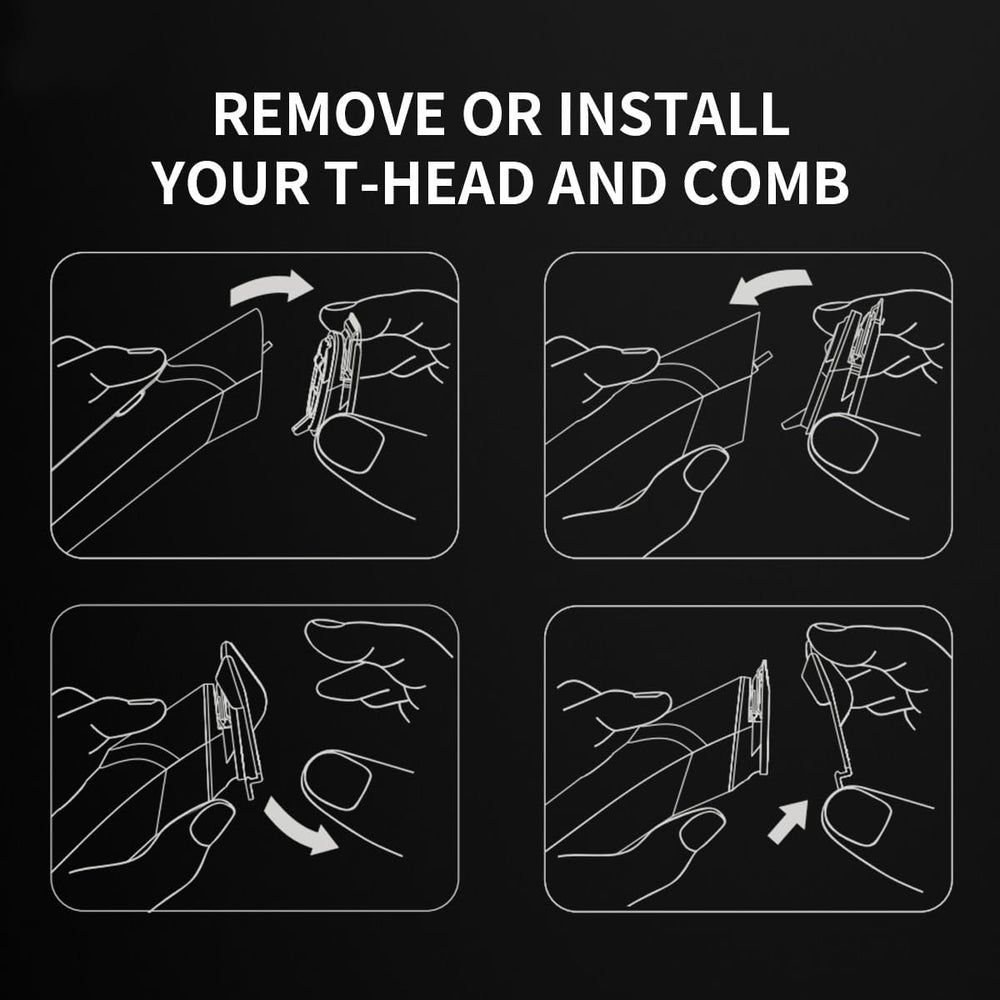 REMOVE OR INSTALL YOUR T-HEAD AND COMB