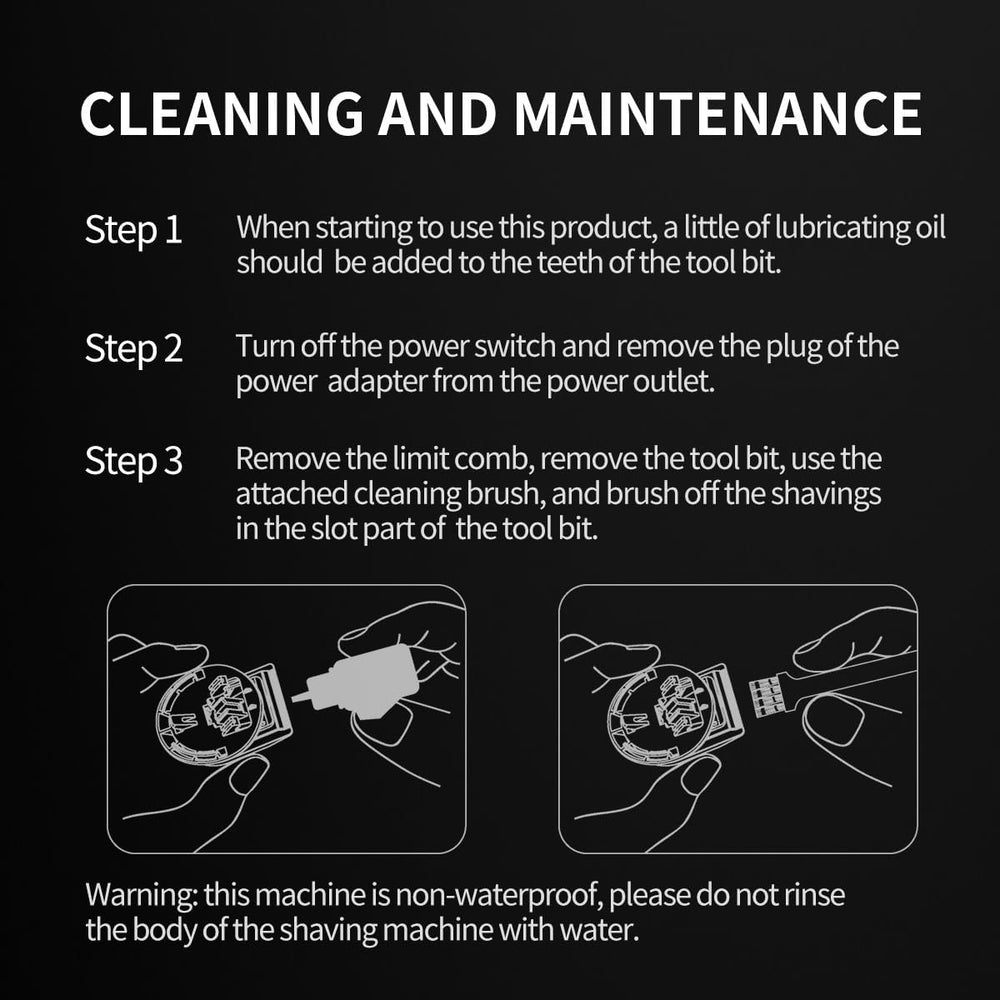 CLEANING AND MAINTENANCE

Step 1 When starting to use this product, a little of lubricating oil should be added to the teeth of the tool bit.

Step 2 Turn off the power switch and remove the plug of the power adapter from the power outlet.

Step 3 Remove the limit comb, remove the tool bit, use the attached cleaning brush, and brush off the shavings in the slot part of the tool bit.

Warning: this machine is non-waterproof, please do not rinse the body of the shaving machine with water.