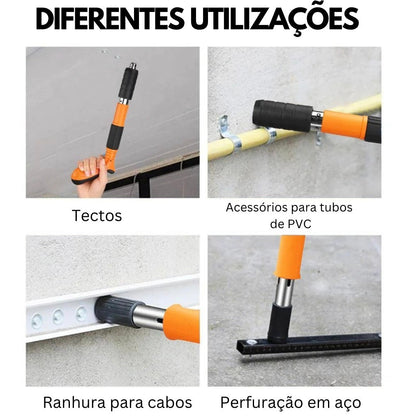 DIFERENTES UTILIZAÇÕES

Tectos

Acessórios para tubos de PVC

Ranhura para cabos

Perfuração em aço