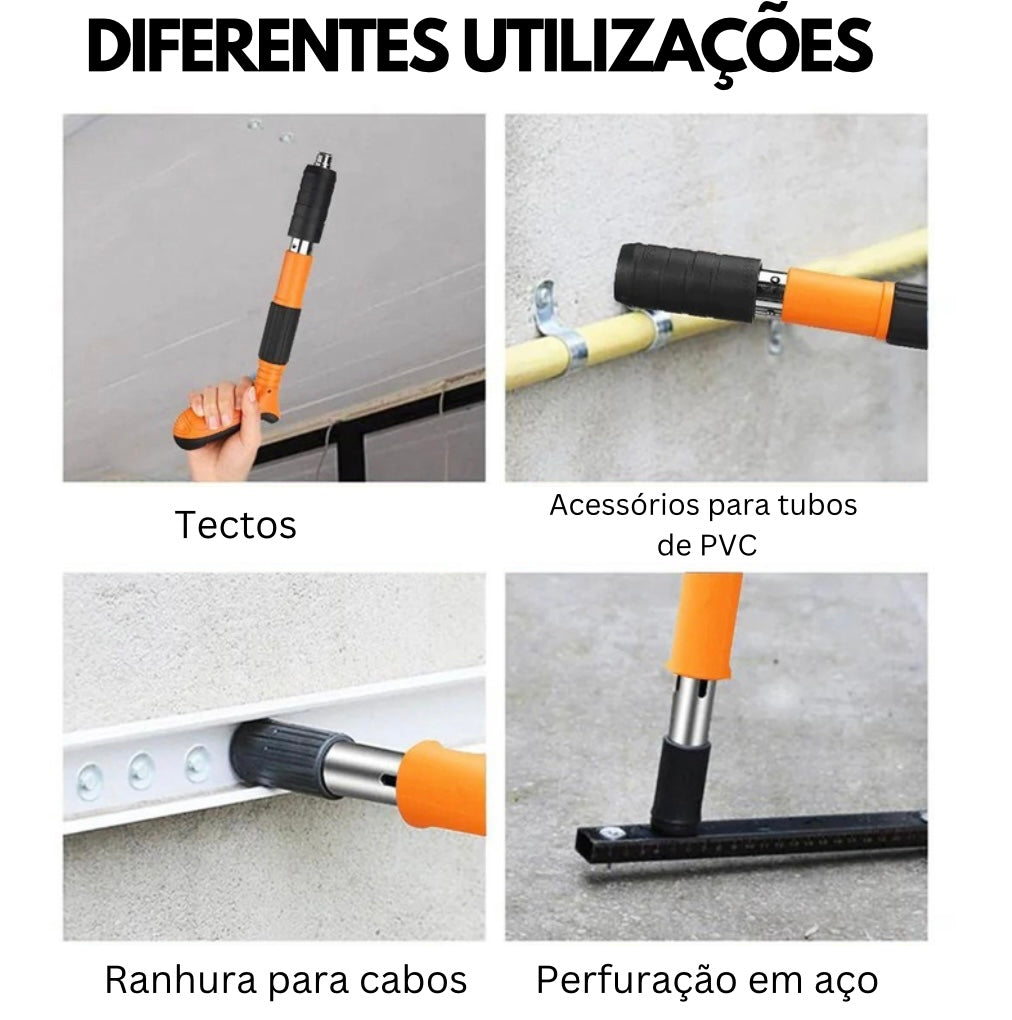 DIFERENTES UTILIZAÇÕES

Tectos

Acessórios para tubos de PVC

Ranhura para cabos

Perfuração em aço