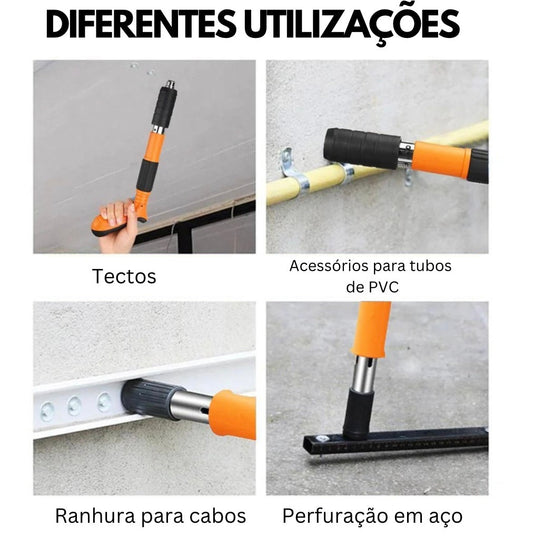 DIFERENTES UTILIZAÇÕES

Tectos

Acessórios para tubos de PVC

Ranhura para cabos

Perfuração em aço